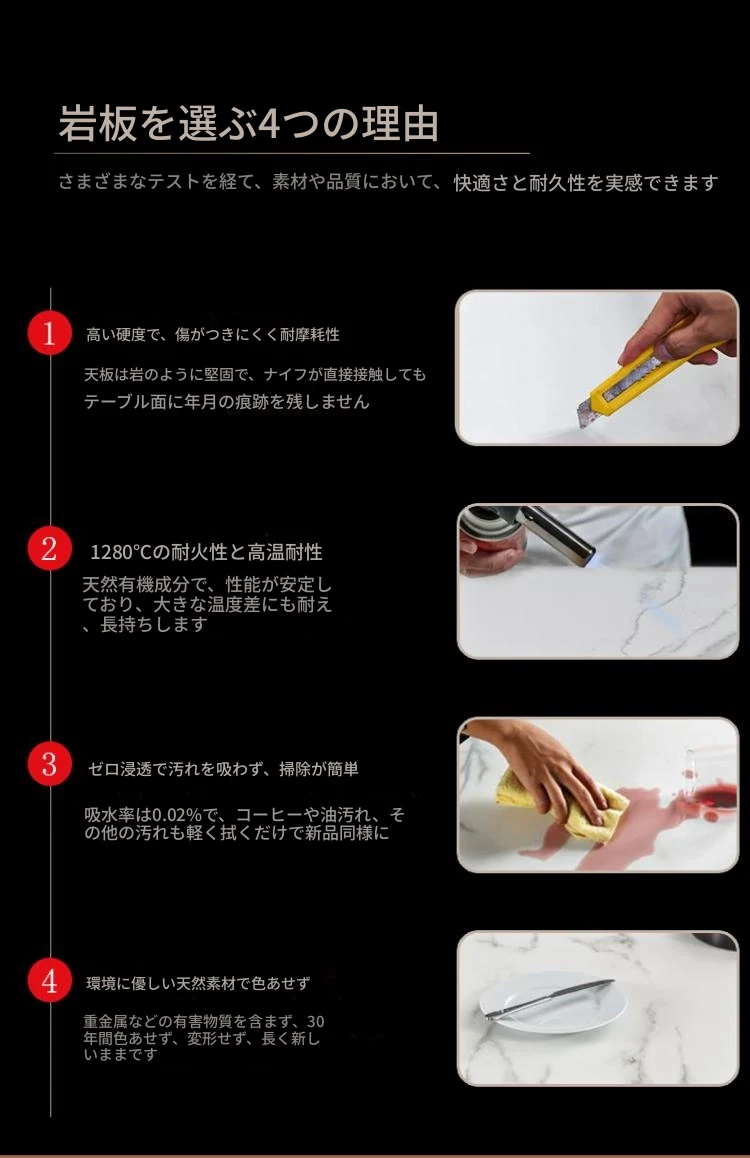 岩板を選ぶ4つの理由

さまざまなテストを経て、素材や品質において、快適さと耐久性を実感できます

1 高い硬度で、傷がつきにくく耐摩耗性

天板は岩のように堅固で、ナイフが直接接触してもテーブル面に年月の痕跡を残しません

2 1280℃の耐火性と高温耐性

天然有機成分で、性能が安定しており、大きな温度差にも耐え、長持ちします

3 ゼロ浸透で汚れを吸わず、掃除が簡単

吸水率は0.02%で、コーヒーや油汚れ、その他の汚れも軽く拭くだけで新品同様に

4 環境に優しい天然素材で色あせず

重金属などの有害物質を含まず、30年間色あせず、変形せず、長く新しいままです