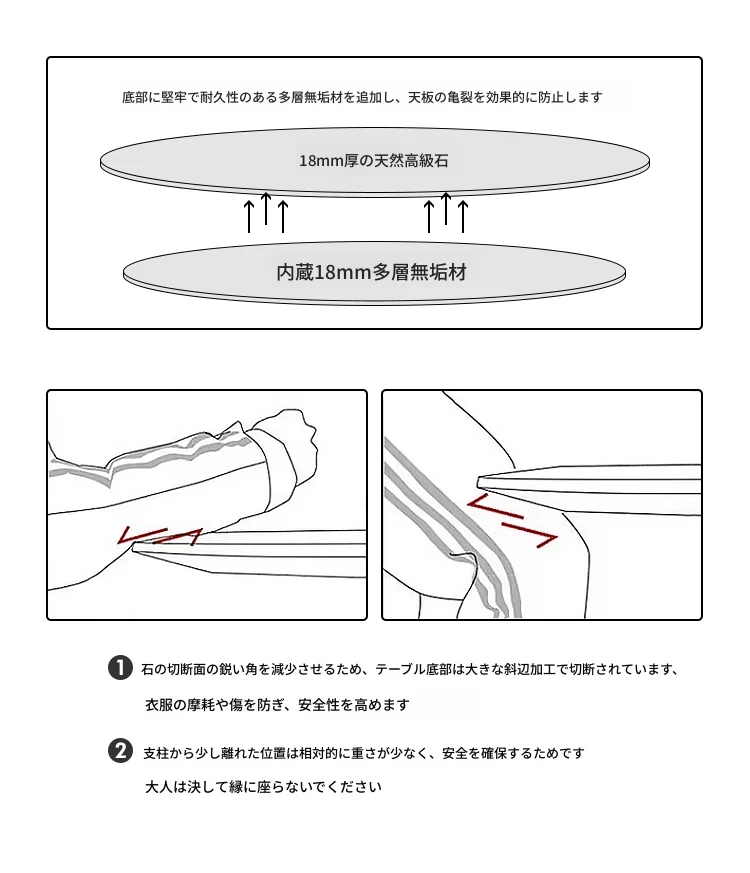 底部に堅牢で耐久性のある多層無垢材を追加し、天板の亀裂を効果的に防止します

18mm厚の天然高級石

内蔵18mm多層無垢材

❶ 石の切断面の鋭い角を減少させるため、テーブル底部は大きな斜辺加工で切断されています、

衣服の摩耗や傷を防ぎ、安全性を高めます

❷ 支柱から少し離れた位置は相対的に重さが少なく、安全を確保するためです

大人は決して縁に座らないでください