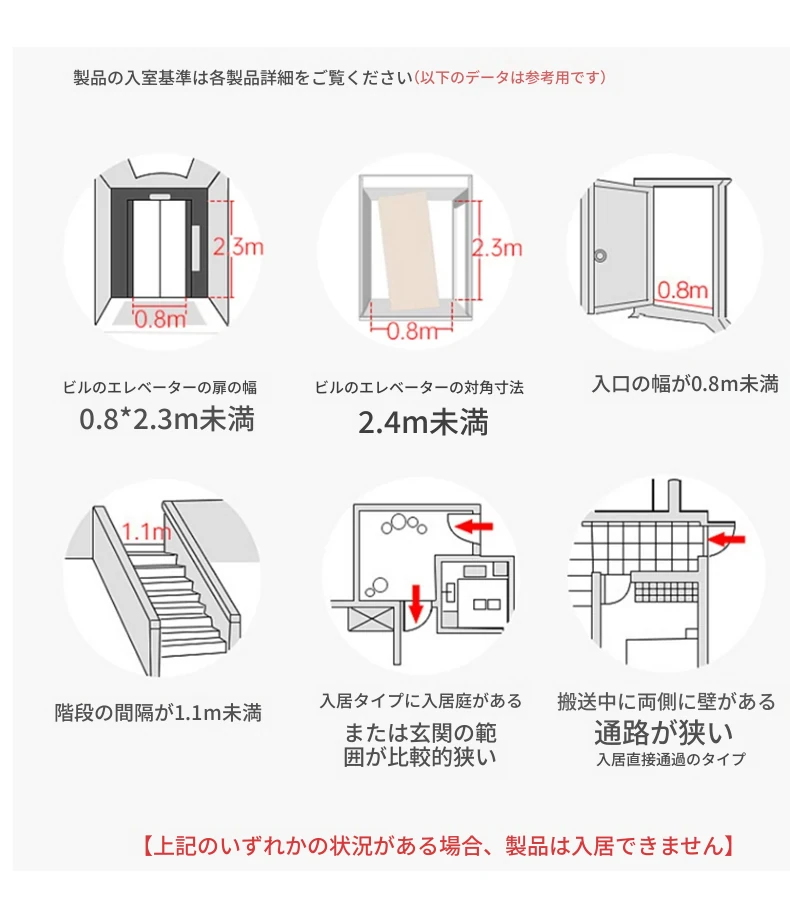 製品の入室基準は各製品詳細をご覧ください(以下のデータは参考用です)

2.3m
0.8m

ビルのエレベーターの扉の幅
0.8*2.3m未満

2.3m
0.8m

ビルのエレベーターの対角寸法
2.4m未満

0.8m

入口の幅が0.8m未満

1.1m

階段の間隔が1.1m未満

入居タイプに入居庭がある
または玄関の範囲が比較的狭い

搬送中に両側に壁がある
通路が狭い
入居直接通過のタイプ

【上記のいずれかの状況がある場合、製品は入居できません】