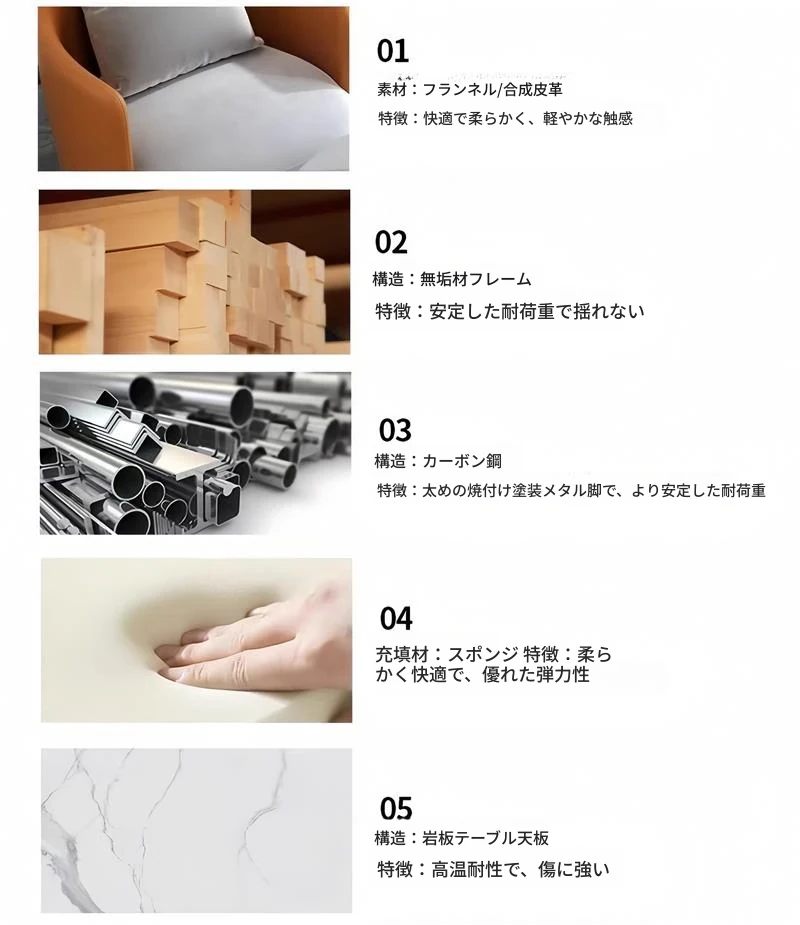 01
素材：フランネル/合成皮革
特徴：快適で柔らかく、軽やかな触感

02
構造：無垢材フレーム
特徴：安定した耐荷重で揺れない

03
構造：カーボン鋼
特徴：太めの焼付け塗装メタル脚で、より安定した耐荷重

04
充填材：スポンジ 特徴：柔らかく快適で、優れた弾力性

05
構造：岩板テーブル天板
特徴：高温耐性で、傷に強い