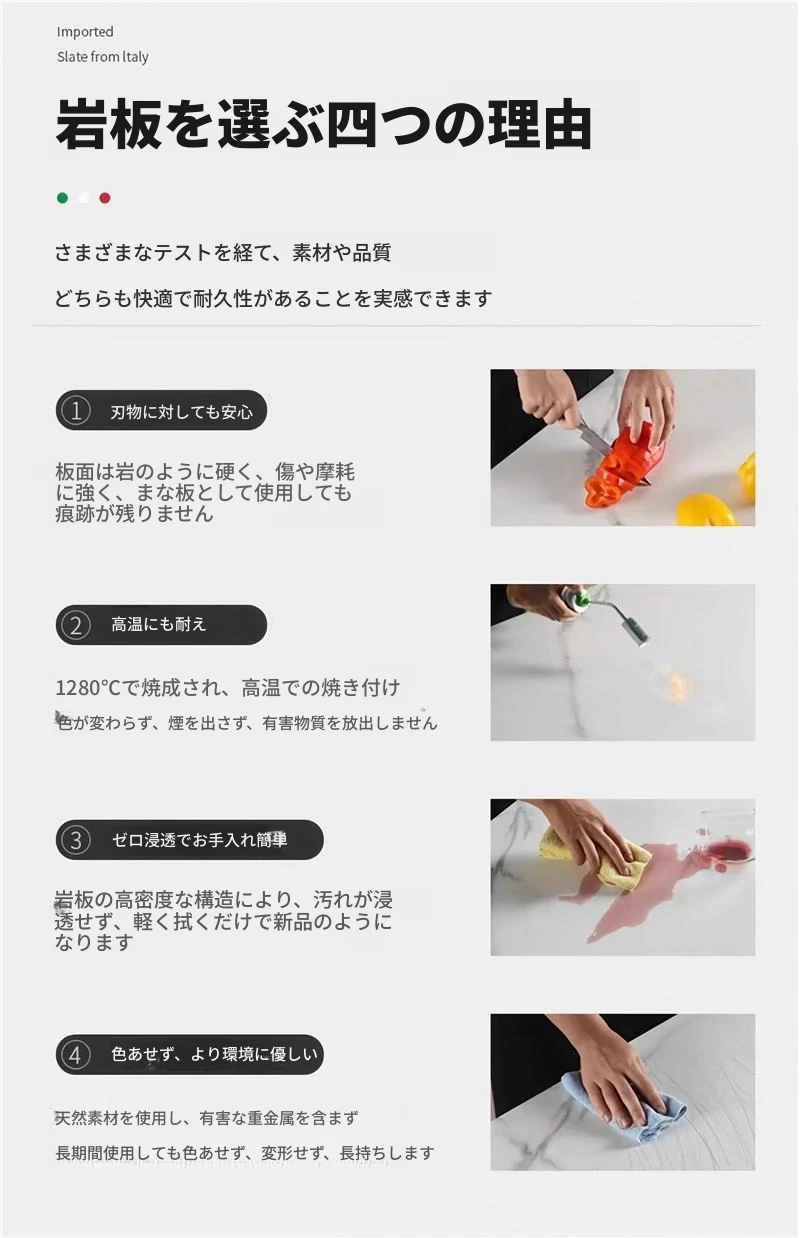 Imported
Slate from Italy

岩板を選ぶ四つの理由

さまざまなテストを経て、素材や品質

どちらも快適で耐久性があることを実感できます

① 刃物に対しても安心

板面は岩のように硬く、傷や摩耗に強く、まな板として使用しても痕跡が残りません

② 高温にも耐え

1280°Cで焼成され、高温での焼き付け

色が変わらず、煙を出さず、有害物質を放出しません

③ ゼロ浸透でお手入れ簡単

岩板の高密度な構造により、汚れが浸透せず、軽く拭くだけで新品のようになります

④ 色あせず、より環境に優しい

天然素材を使用し、有害な重金属を含まず

長期間使用しても色あせず、変形せず、長持ちします