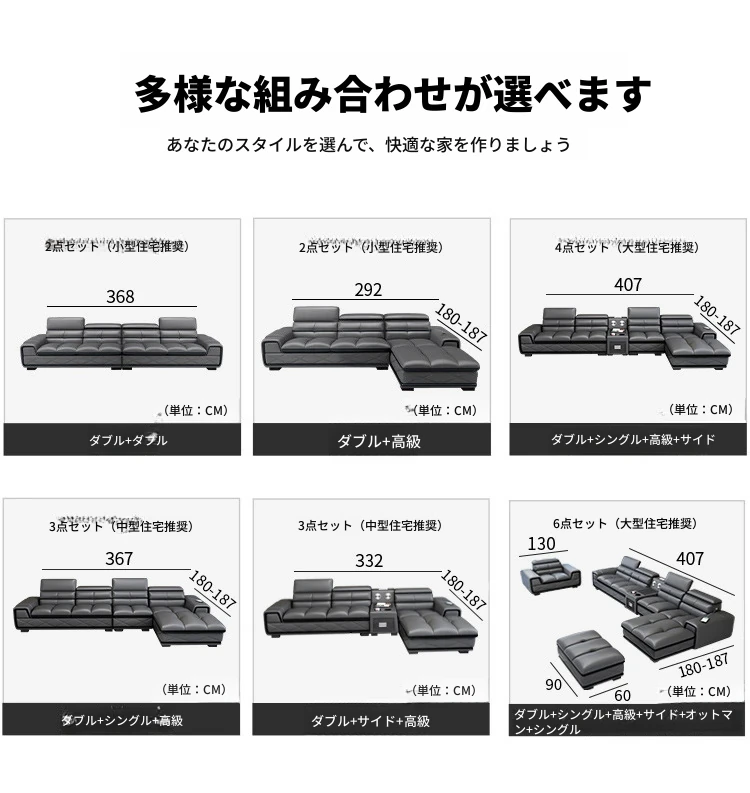 多様な組み合わせが選べます

あなたのスタイルを選んで、快適な家を作りましょう

2点セット（小型住宅推奨）

368

（単位：CM）

ダブル+ダブル

2点セット（小型住宅推奨）

292

180-187

（単位：CM）

ダブル+高級

4点セット（大型住宅推奨）

407

180-187

（単位：CM）

ダブル+シングル+高級+サイド

3点セット（中型住宅推奨）

367

180-187

（単位：CM）

ダブル+シングル+高級

3点セット（中型住宅推奨）

332

180-187

（単位：CM）

ダブル+サイド+高級

6点セット（大型住宅推奨）

130

407

180-187

90

60

（単位：CM）

ダブル+シングル+高級+サイド+オットマン+シングル