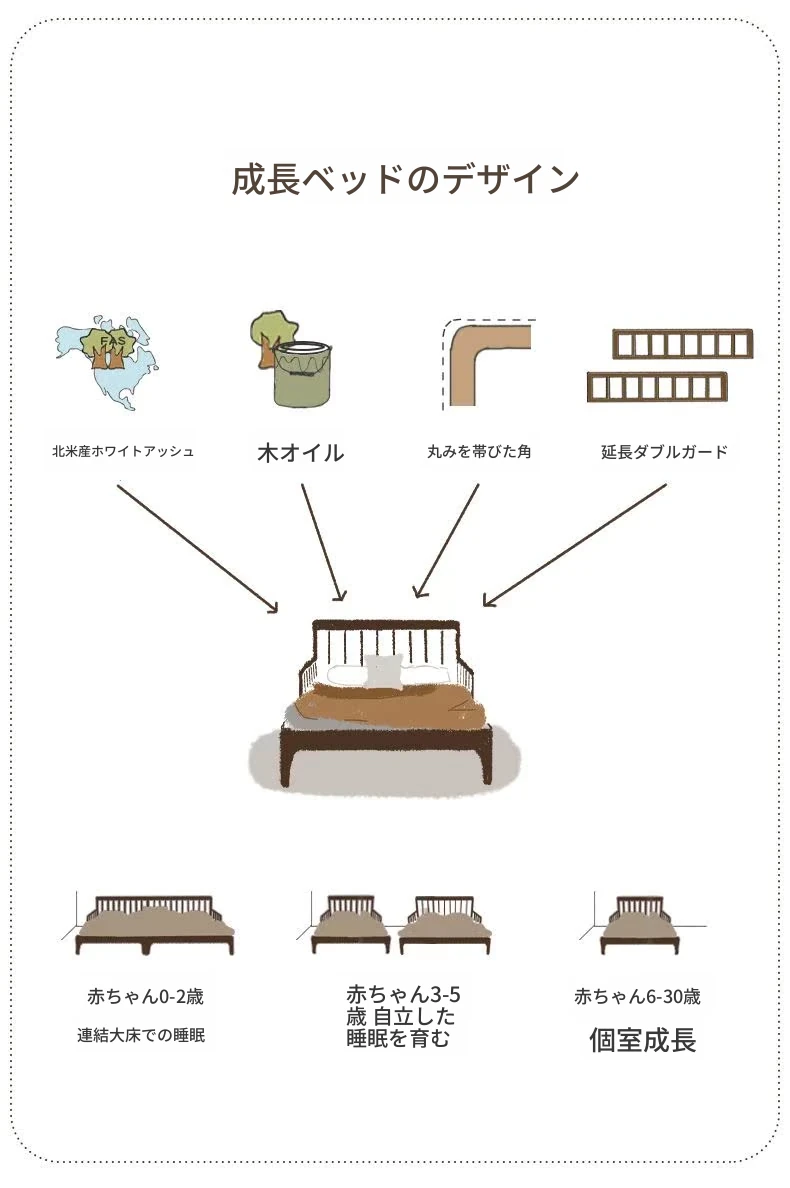 成長ベッドのデザイン

FAS

北米産ホワイトアッシュ

木オイル

丸みを帯びた角

延長ダブルガード

赤ちゃん0-2歳

連結大床での睡眠

赤ちゃん3-5歳 自立した睡眠を育む

赤ちゃん6-30歳

個室成長