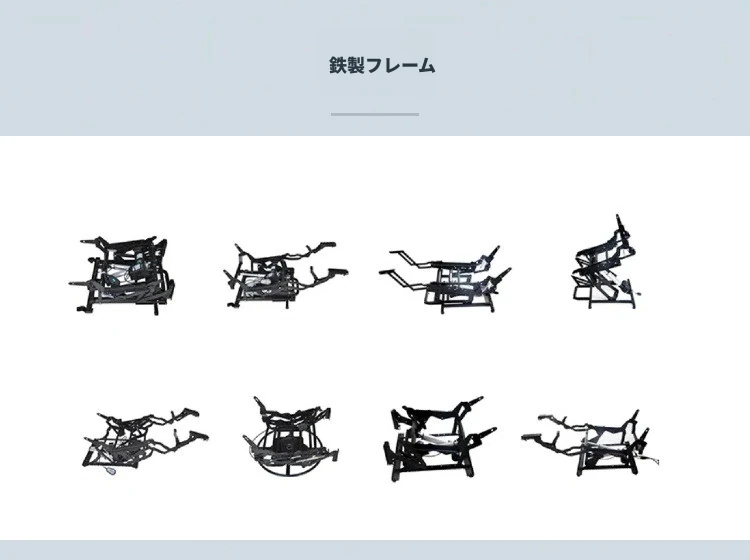 鉄製フレーム