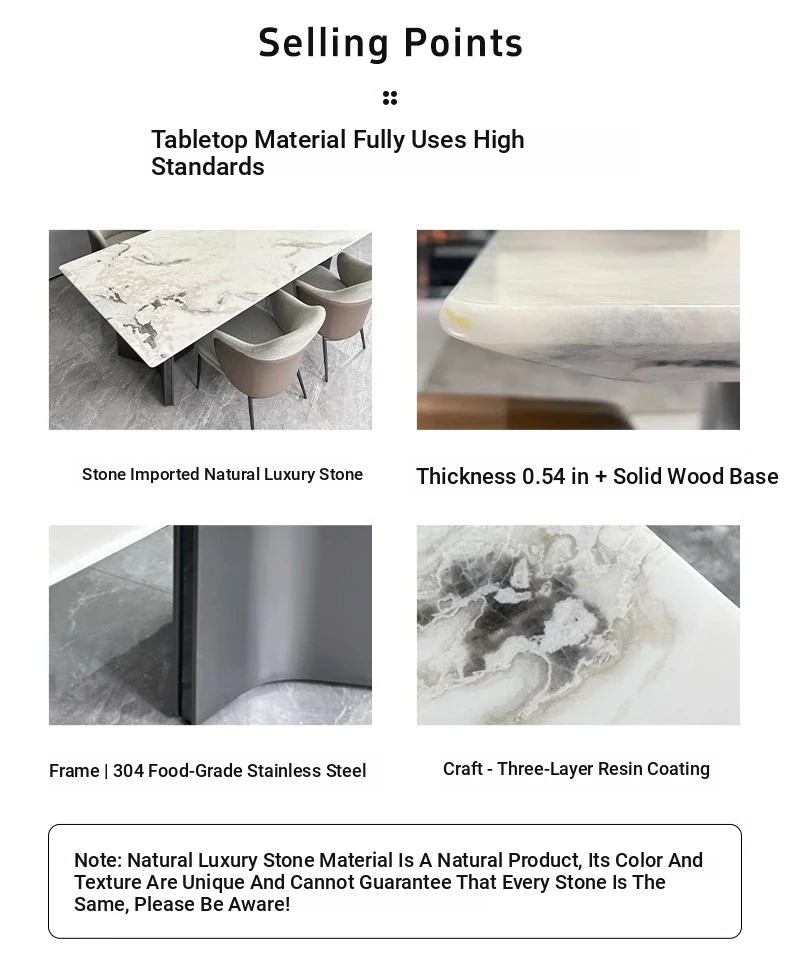 Selling Points

Tabletop Material Fully Uses High Standards

Stone Imported Natural Luxury Stone

Thickness 0.54 in + Solid Wood Base

Frame | 304 Food-Grade Stainless Steel

Craft - Three-Layer Resin Coating

Note: Natural Luxury Stone Material Is A Natural Product, Its Color And Texture Are Unique And Cannot Guarantee That Every Stone Is The Same, Please Be Aware!