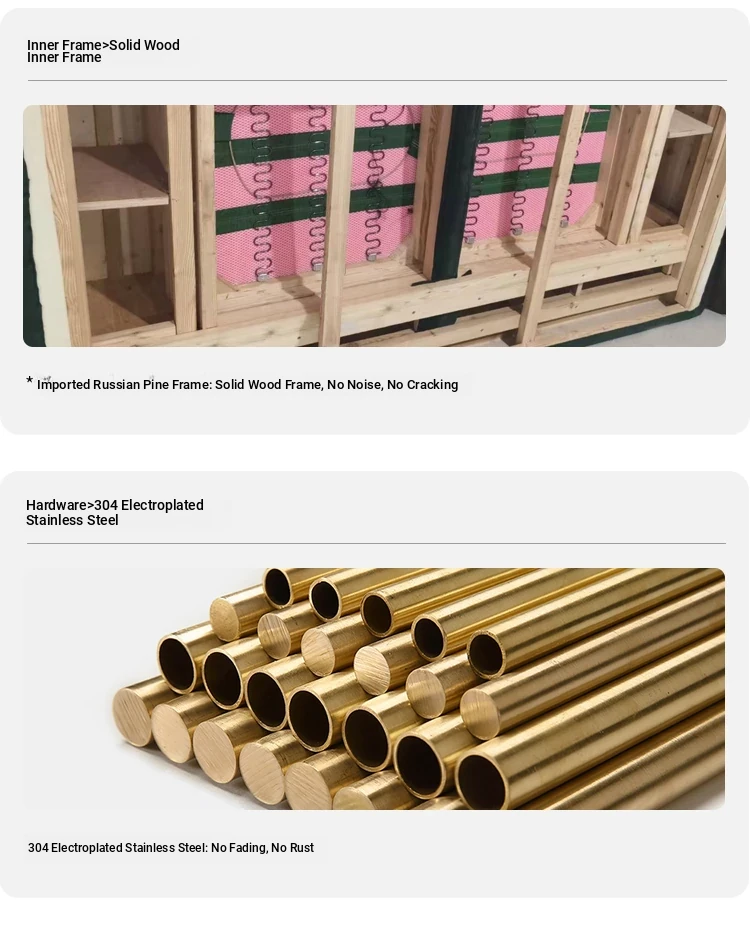 Inner Frame>Solid Wood Inner Frame

* Imported Russian Pine Frame: Solid Wood Frame, No Noise, No Cracking

Hardware>304 Electroplated Stainless Steel

304 Electroplated Stainless Steel: No Fading, No Rust