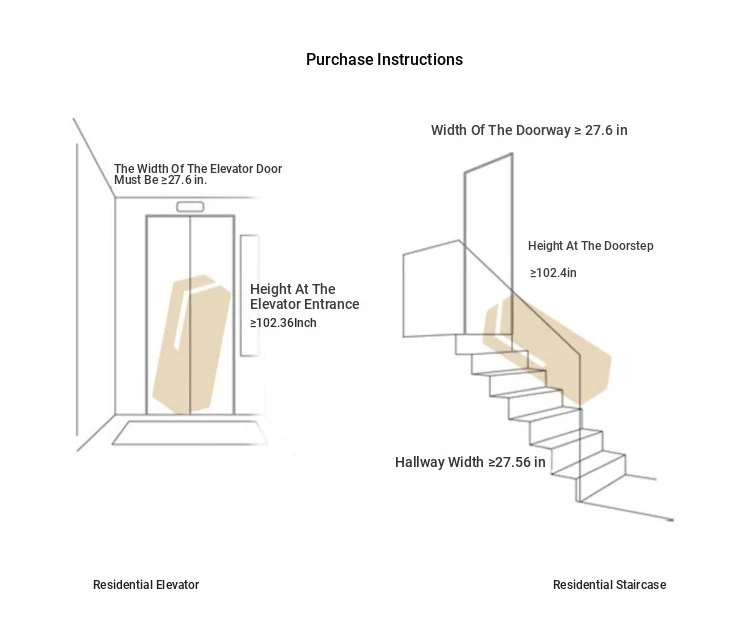 Purchase Instructions

The Width Of The Elevator Door Must Be ≥27.6 in.

Height At The Elevator Entrance
≥102.36Inch

Width Of The Doorway ≥ 27.6 in

Height At The Doorstep
≥102.4in

Hallway Width ≥27.56 in

Residential Elevator

Residential Staircase