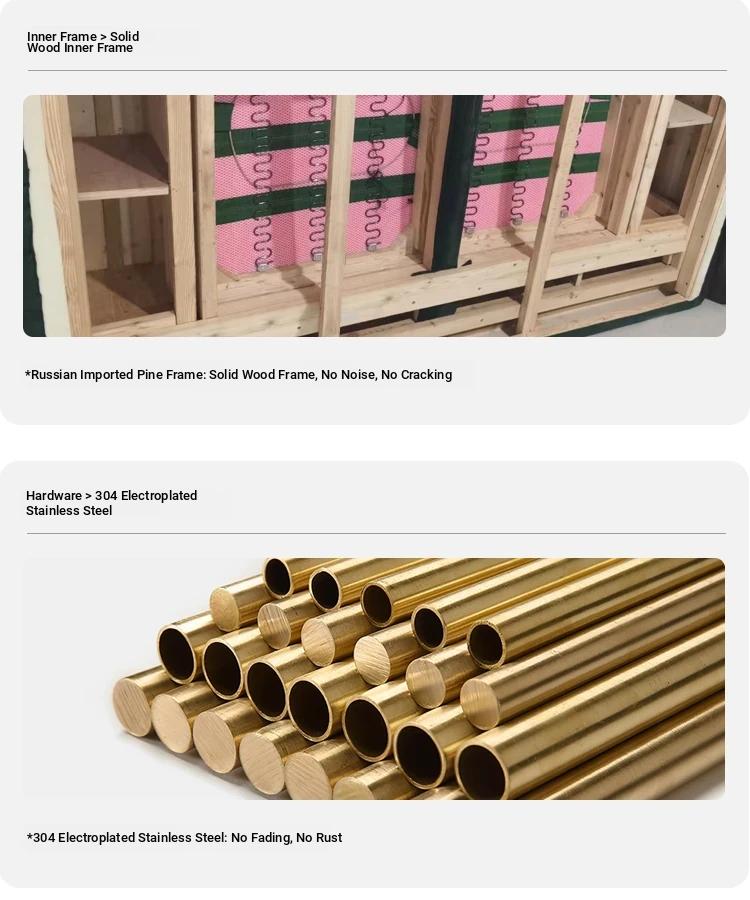 Inner Frame > Solid Wood Inner Frame

*Russian Imported Pine Frame: Solid Wood Frame, No Noise, No Cracking

Hardware > 304 Electroplated Stainless Steel

*304 Electroplated Stainless Steel: No Fading, No Rust