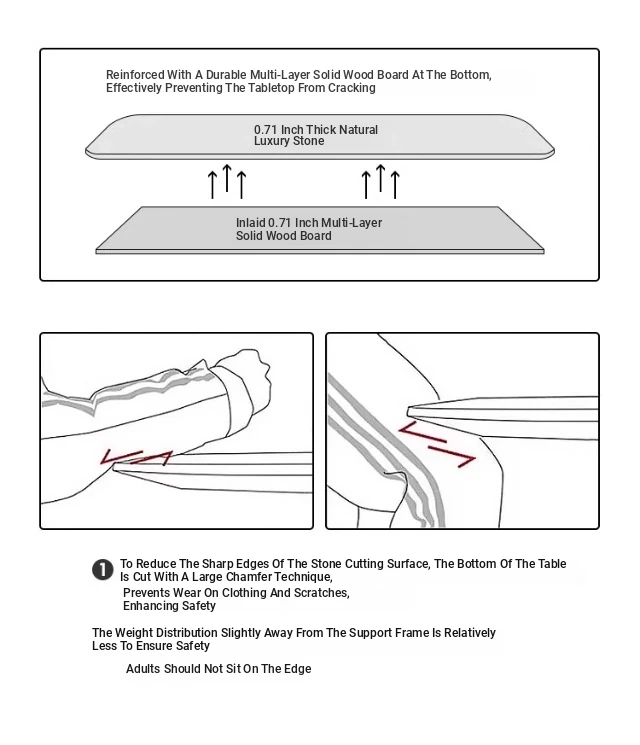 Reinforced With A Durable Multi-Layer Solid Wood Board At The Bottom, Effectively Preventing The Tabletop From Cracking

0.71 Inch Thick Natural Luxury Stone

Inlaid 0.71 Inch Multi-Layer Solid Wood Board

1 To Reduce The Sharp Edges Of The Stone Cutting Surface, The Bottom Of The Table Is Cut With A Large Chamfer Technique,

Prevents Wear On Clothing And Scratches, Enhancing Safety

The Weight Distribution Slightly Away From The Support Frame Is Relatively Less To Ensure Safety

Adults Should Not Sit On The Edge