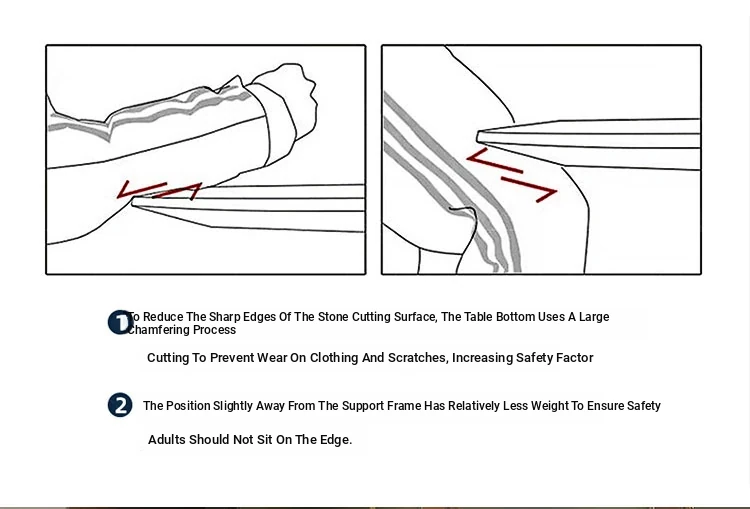 1 To Reduce The Sharp Edges Of The Stone Cutting Surface, The Table Bottom Uses A Large Chamfering Process

Cutting To Prevent Wear On Clothing And Scratches, Increasing Safety Factor

2 The Position Slightly Away From The Support Frame Has Relatively Less Weight To Ensure Safety

Adults Should Not Sit On The Edge.