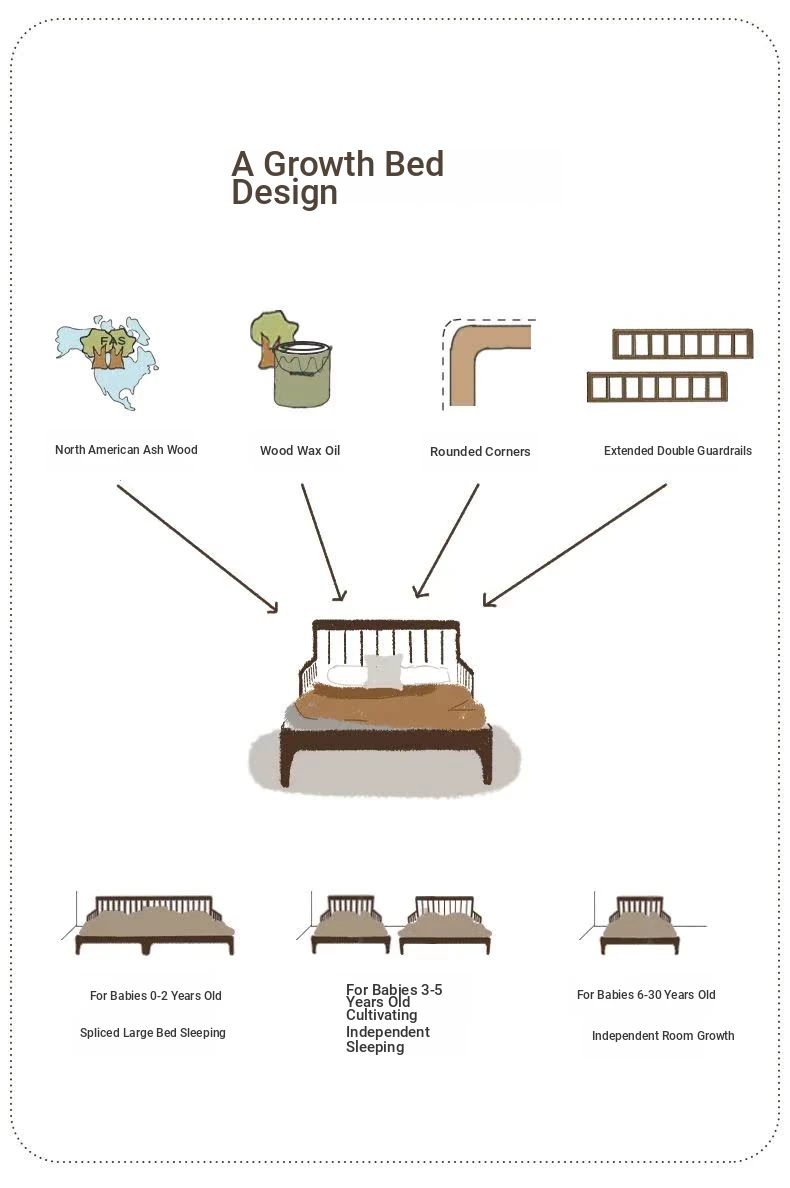 A Growth Bed Design

FAS

North American Ash Wood

Wood Wax Oil

Rounded Corners

Extended Double Guardrails

For Babies 0-2 Years Old

Spliced Large Bed Sleeping

For Babies 3-5 Years Old Cultivating Independent Sleeping

For Babies 6-30 Years Old

Independent Room Growth